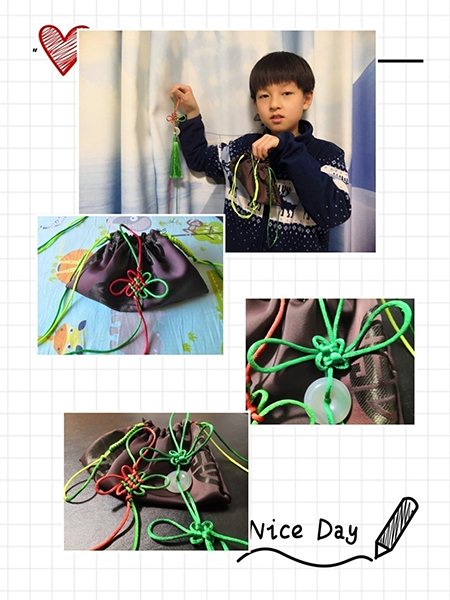 Nice Day